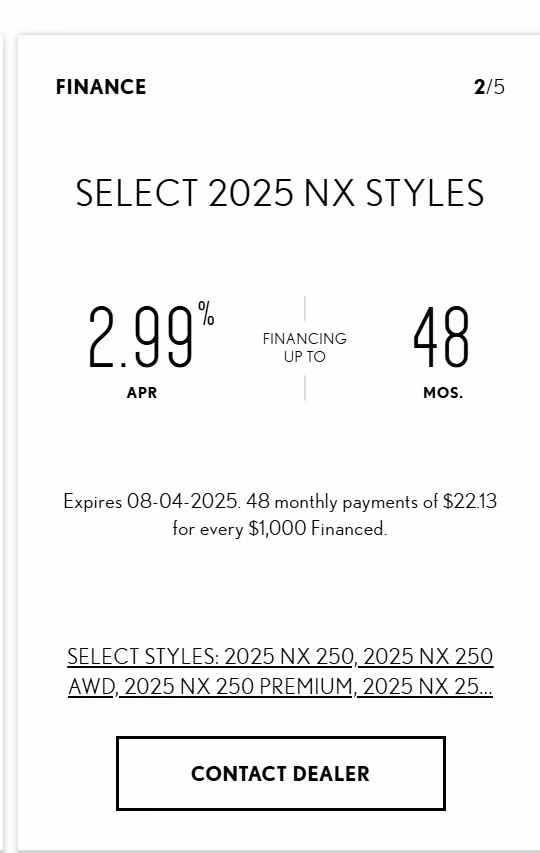 FINANCE

2/5

SELECT 2025 NX STYLES

2.99%
APR

FINANCING UP TO

48
MOS.

Expires 08-04-2025. 48 monthly payments of $22.13 for every $1,000 Financed.

SELECT STYLES: 2025 NX 250, 2025 NX 250 AWD, 2025 NX 250 PREMIUM, 2025 NX 25...

CONTACT DEALER